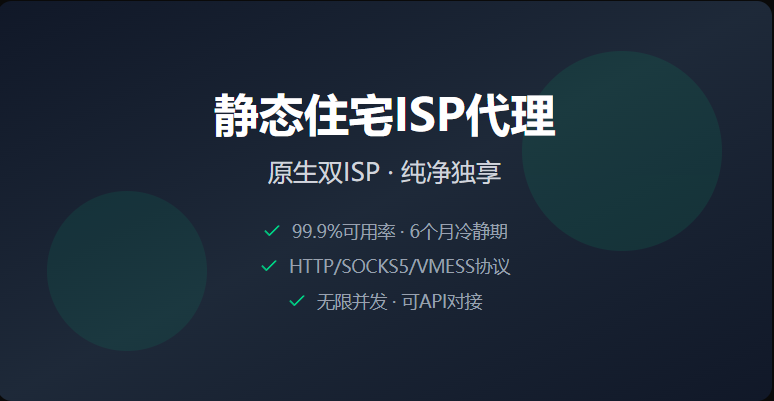 静态住宅ISP代理

原生双ISP · 纯净独享

✓ 99.9%可用率 · 6个月冷静期

✓ HTTP/SOCKS5/VMESS协议

✓ 无限并发 · 可API对接